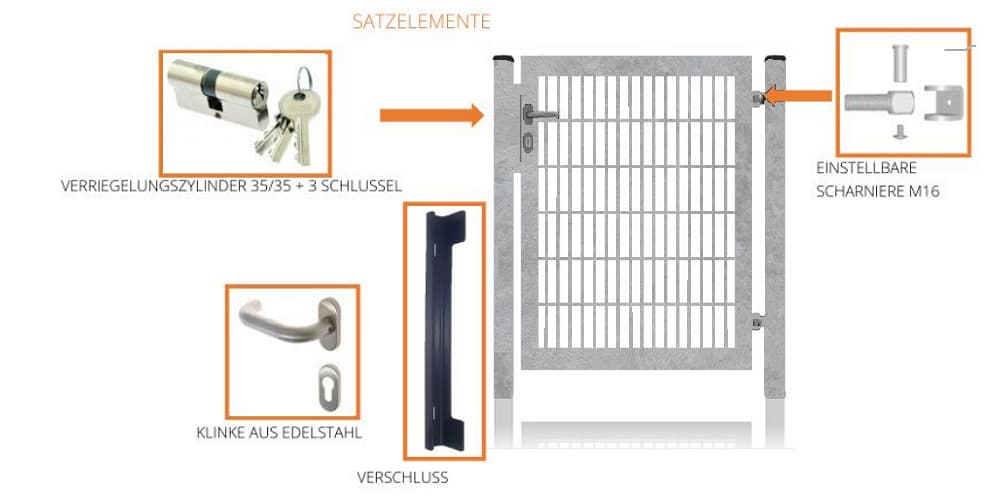 SATZELEMENTE

VERRIEGELUNGSZYLINDER 35/35 + 3 SCHLUSSEL

EINSTELLBARE SCHARNIERE M16

KLINKE AUS EDELSTAHL

VERSCHLUSS