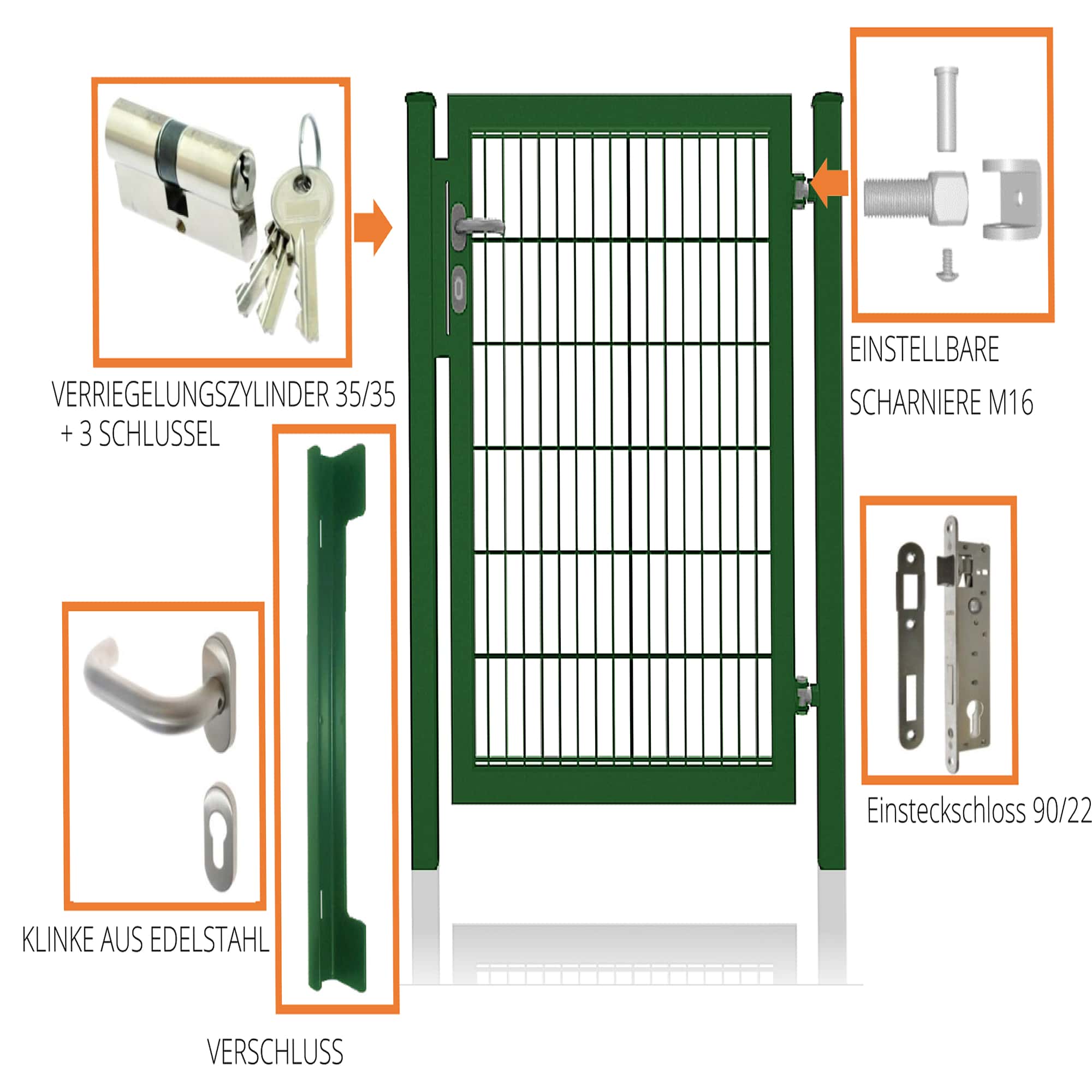 VERRIEGELUNGSZYLINDER 35/35
+ 3 SCHLUSSEL

EINSTELLBARE
SCHARNIERE M16

Einsteckschloss 90/22

KLINKE AUS EDELSTAHL

VERSCHLUSS