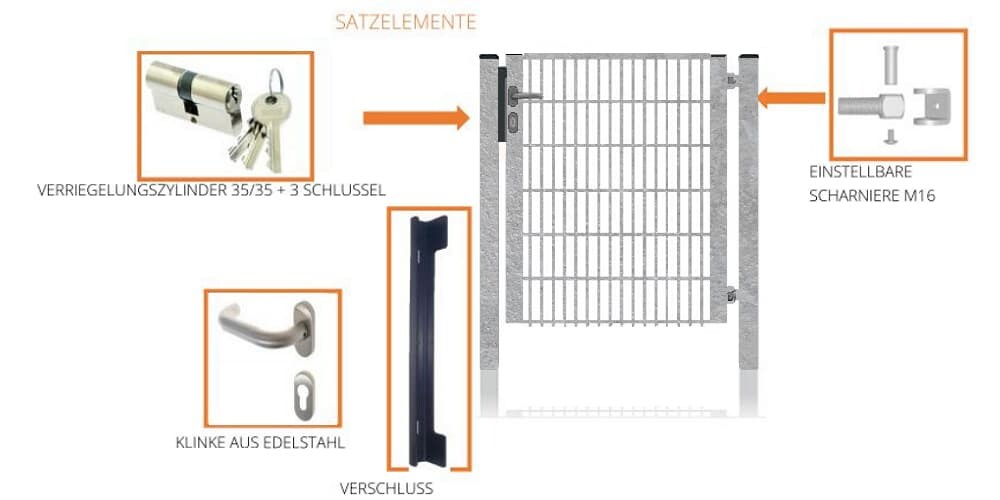 SATZELEMENTE

VERRIEGELUNGSZYLINDER 35/35 + 3 SCHLUSSEL

EINSTELLBARE SCHARNIERE M16

KLINKE AUS EDELSTAHL

VERSCHLUSS