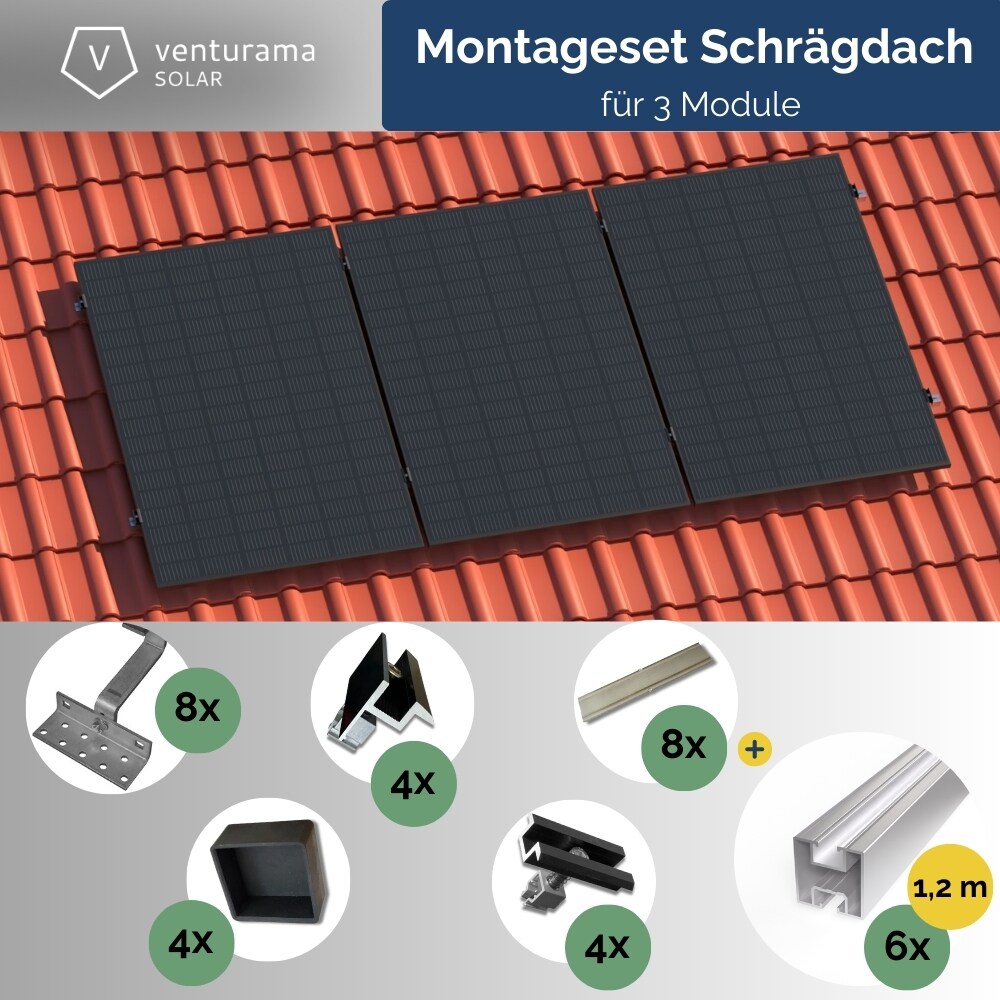 V venturama SOLAR

Montageset Schrägdach
für 3 Module

8x

4x

8x

+

4x

4x

1,2 m

6x