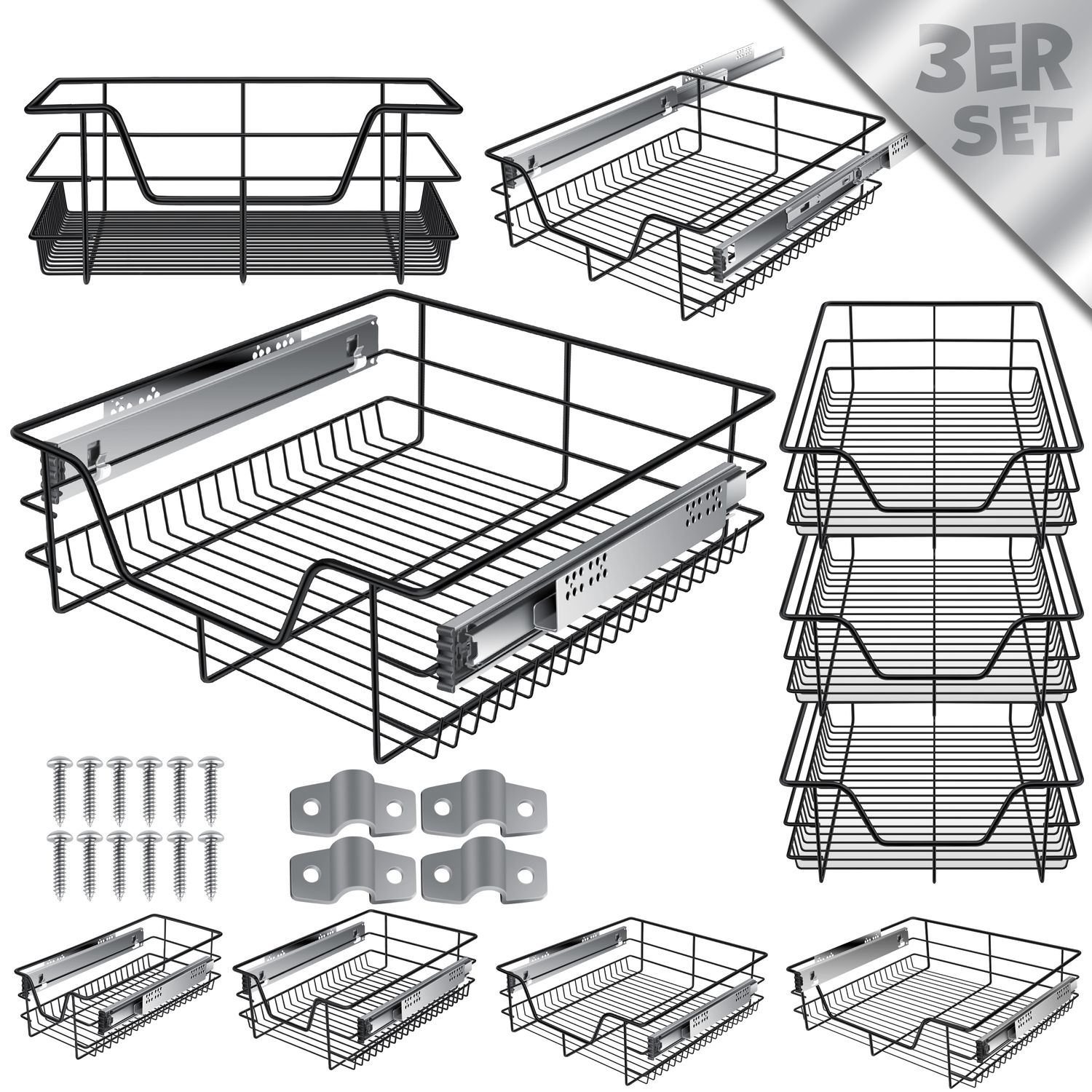 3ER
SET