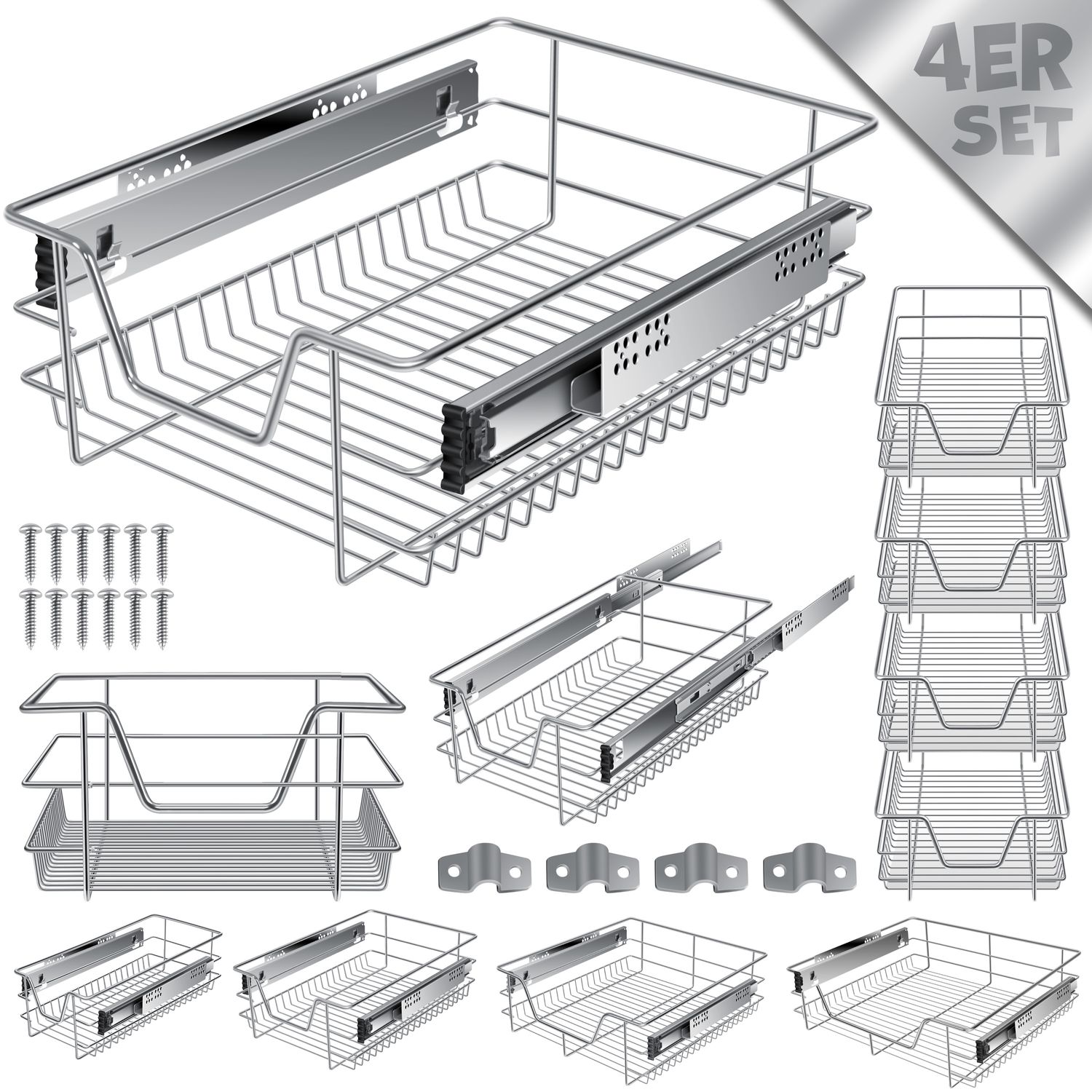 4ER SET