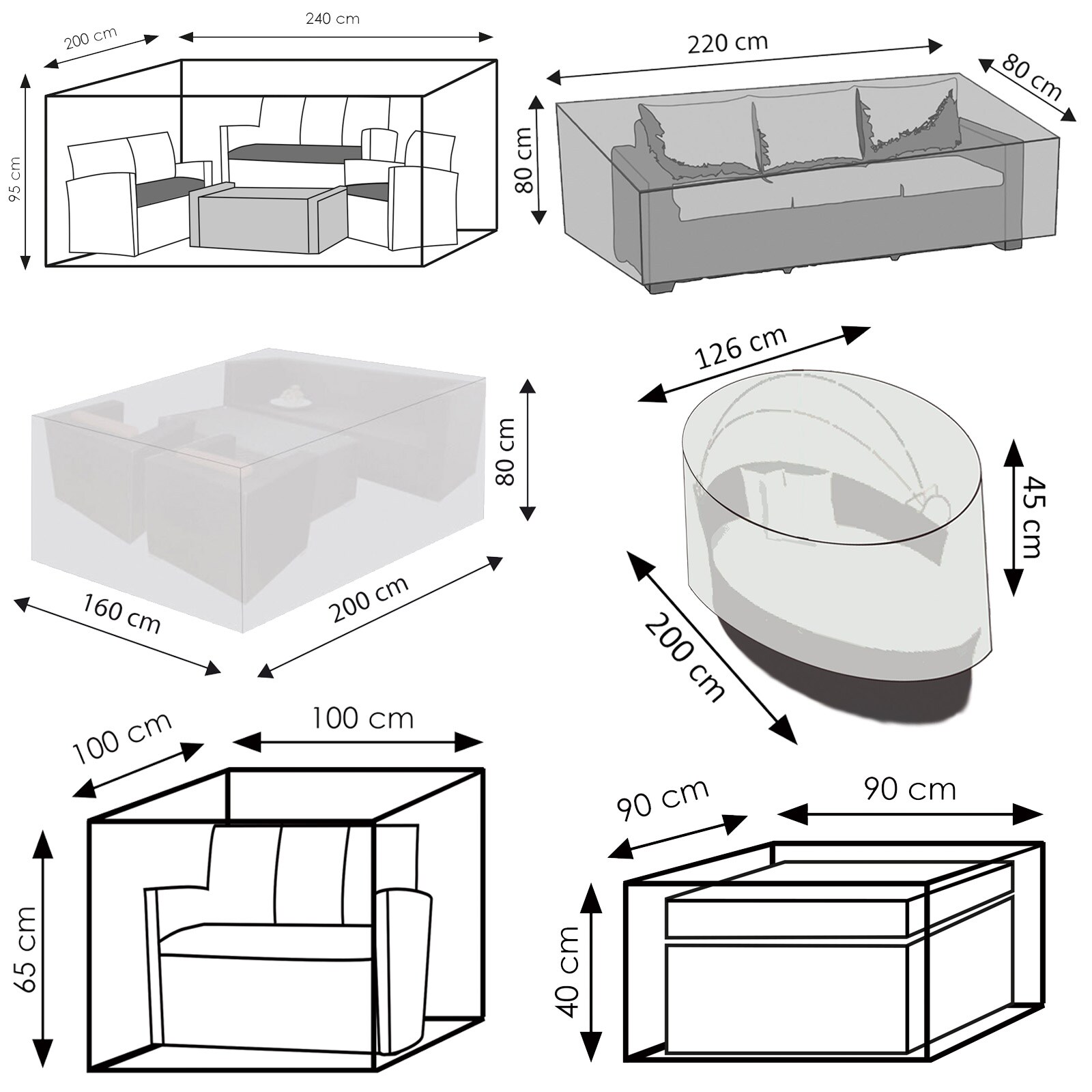 200 cm
240 cm
95 cm

220 cm
80 cm
80 cm

80 cm
160 cm
200 cm

126 cm
45 cm
200 cm

100 cm
100 cm
65 cm

90 cm
90 cm
40 cm