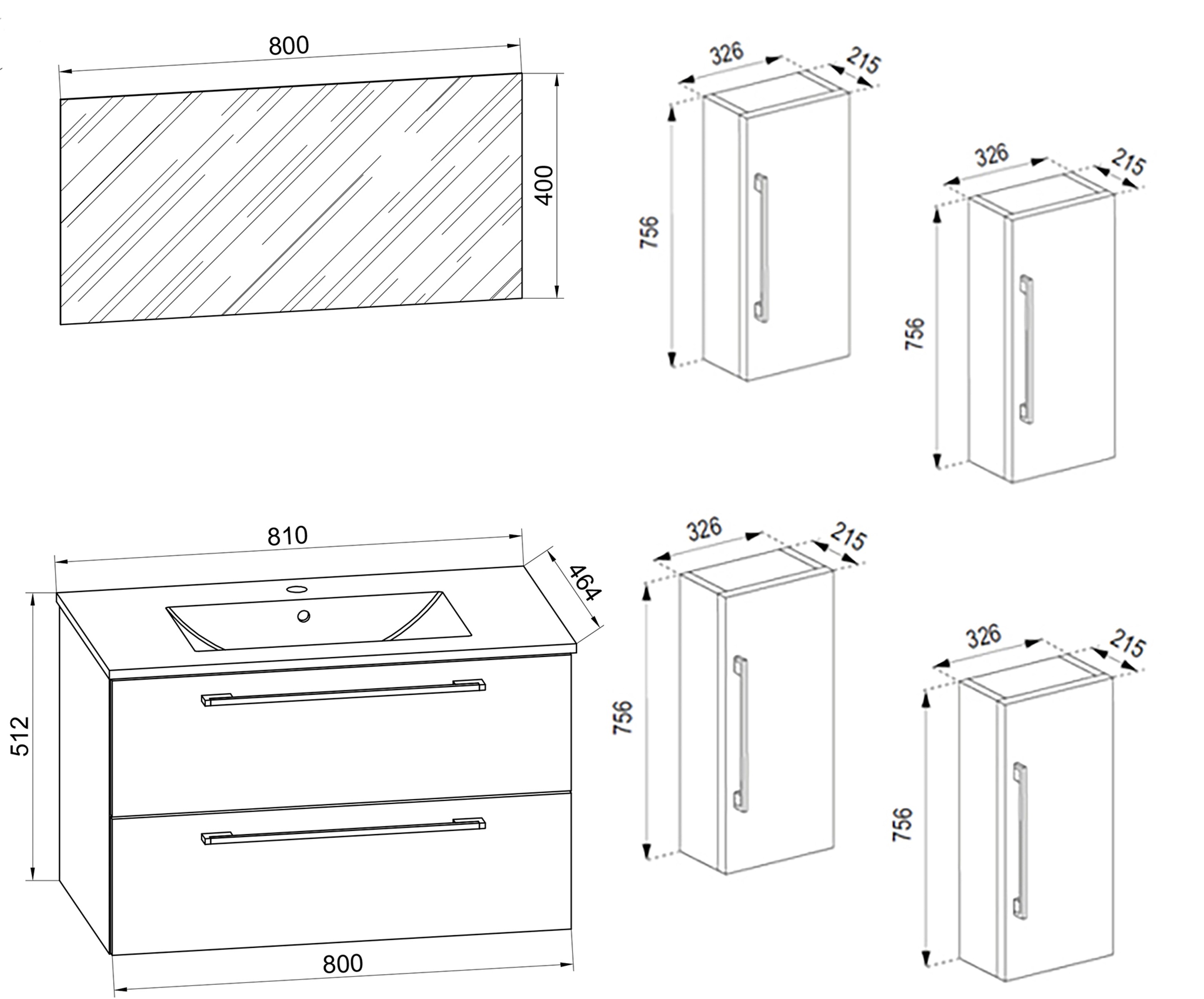 800

400

326

215

756

326

215

756

810

464

512

800

326

215

756

326

215

756