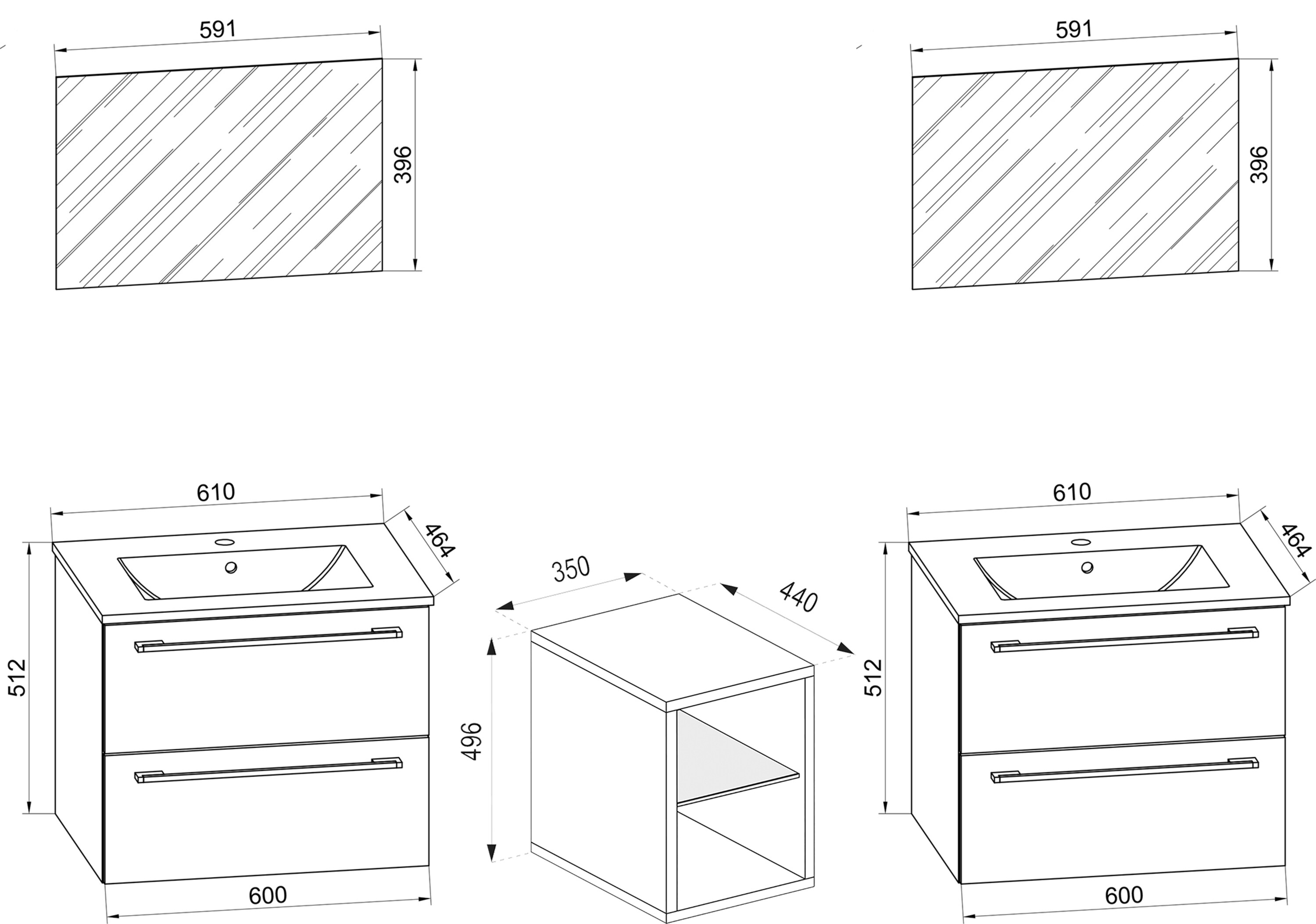 591

396

591

396

610

464

512

600

350

440

496

610

464

512

600