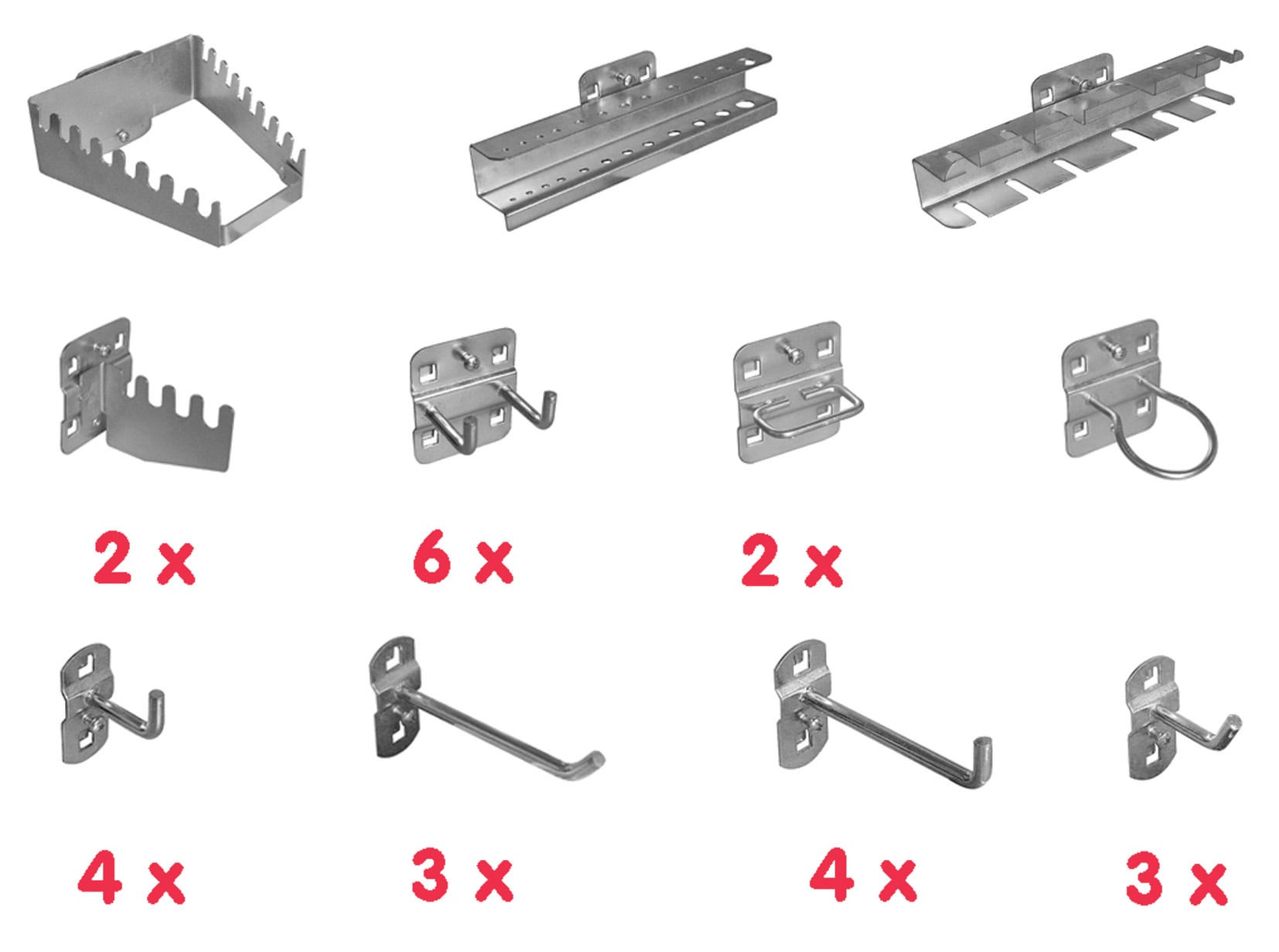 2 x

6 x

2 x

4 x

3 x

4 x

3 x