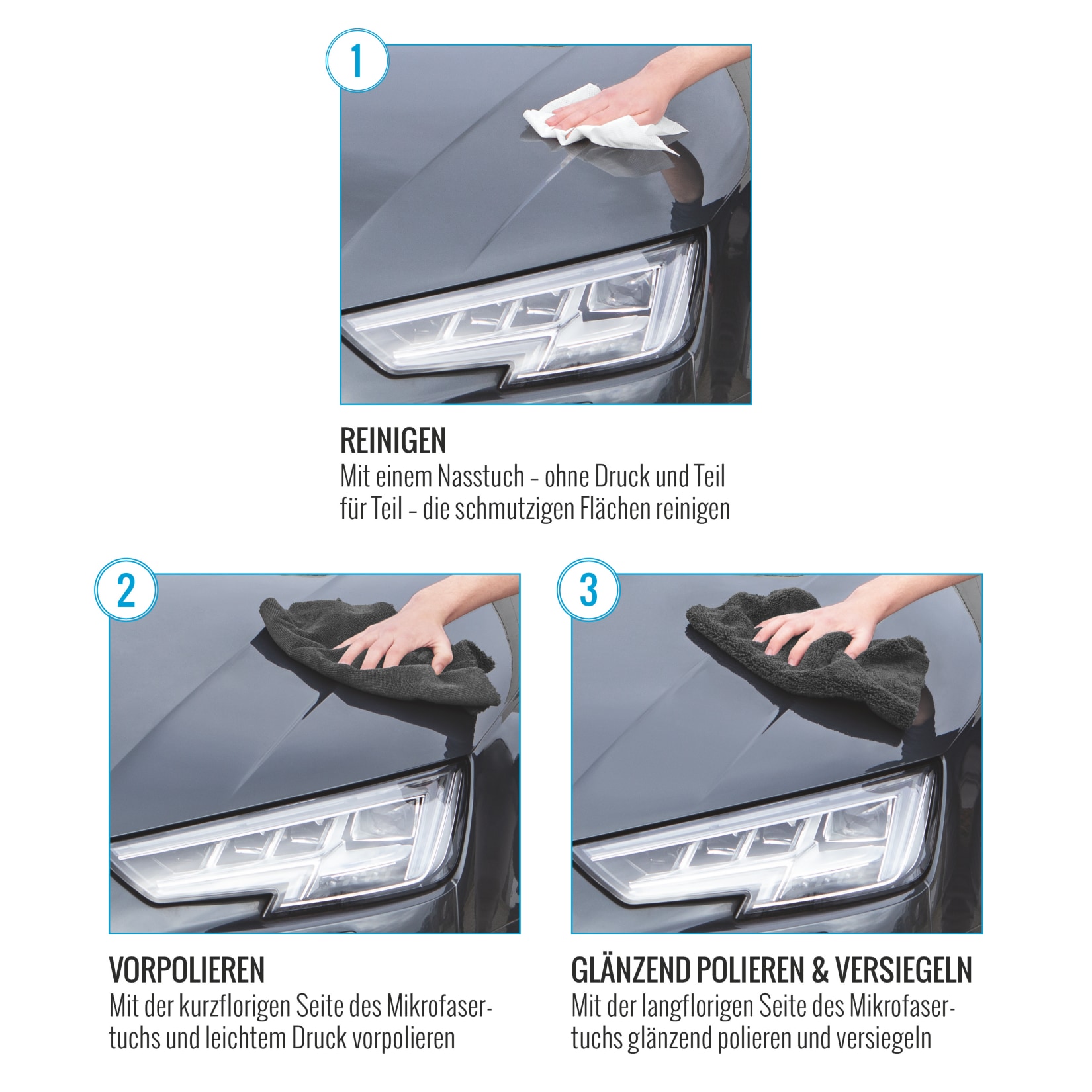 1

REINIGEN
Mit einem Nasstuch – ohne Druck und Teil für Teil – die schmutzigen Flächen reinigen

2

VORPOLIEREN
Mit der kurzflorigen Seite des Mikrofasertuchs und leichtem Druck vorpolieren

3

GLÄNZEND POLIEREN & VERSIEGELN
Mit der langflorigen Seite des Mikrofasertuchs glänzend polieren und versiegeln